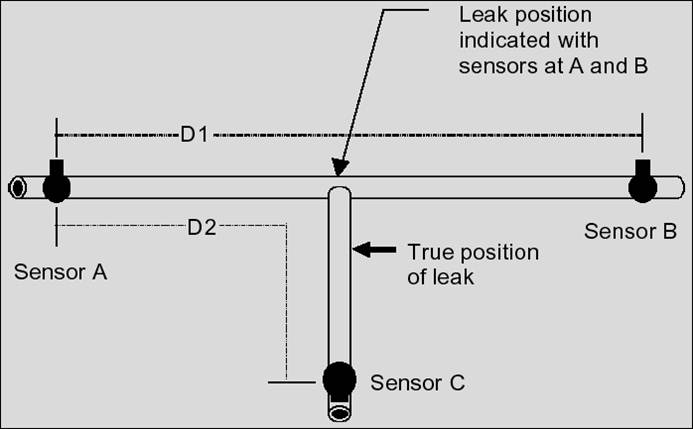 Leak position indicated with sensors at A and B

D1

D2

Sensor B

Sensor A

True position of leak

Sensor C